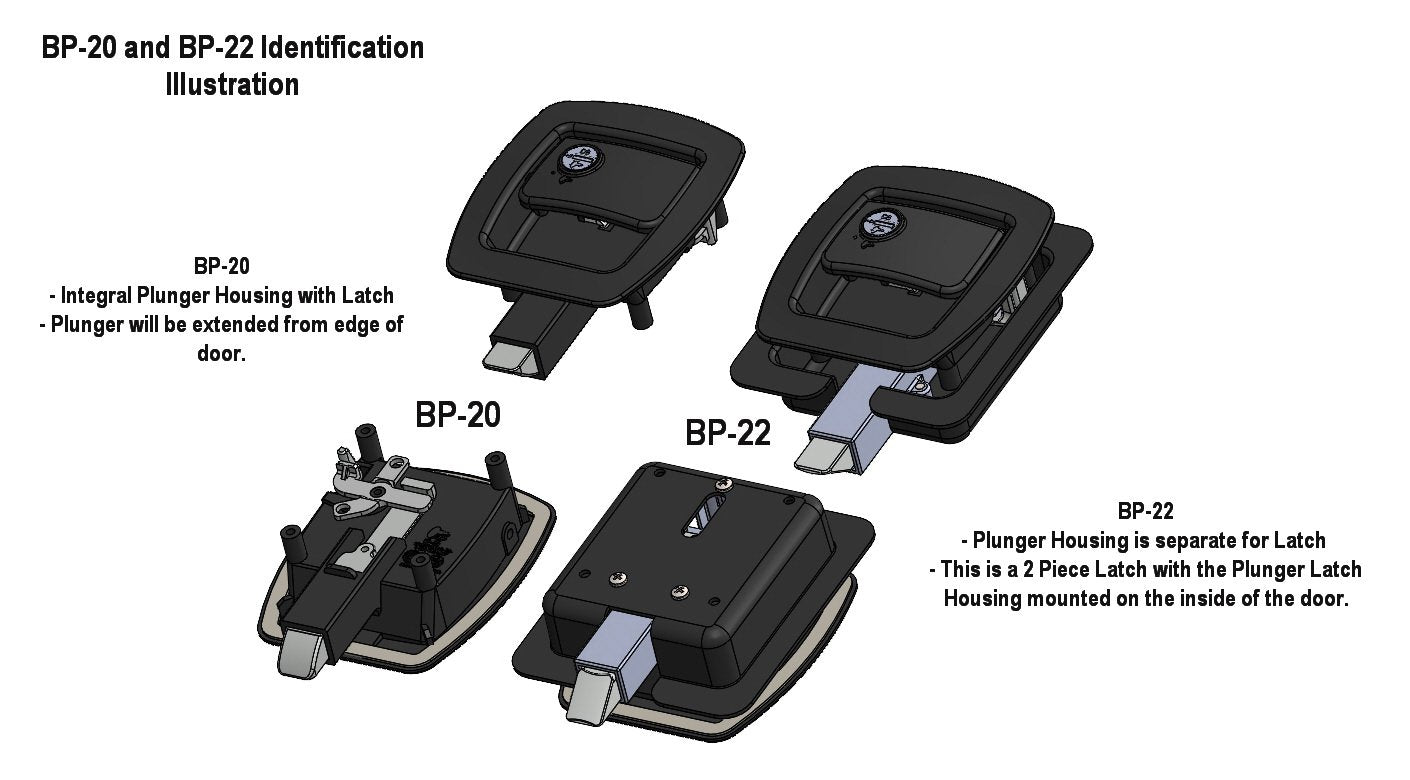 BP-20 and BP-22 Identification Illustration

BP-20
- Integral Plunger Housing with Latch
- Plunger will be extended from edge of door.

BP-20

BP-22

BP-22
- Plunger Housing is separate for Latch
- This is a 2 Piece Latch with the Plunger Latch Housing mounted on the inside of the door.