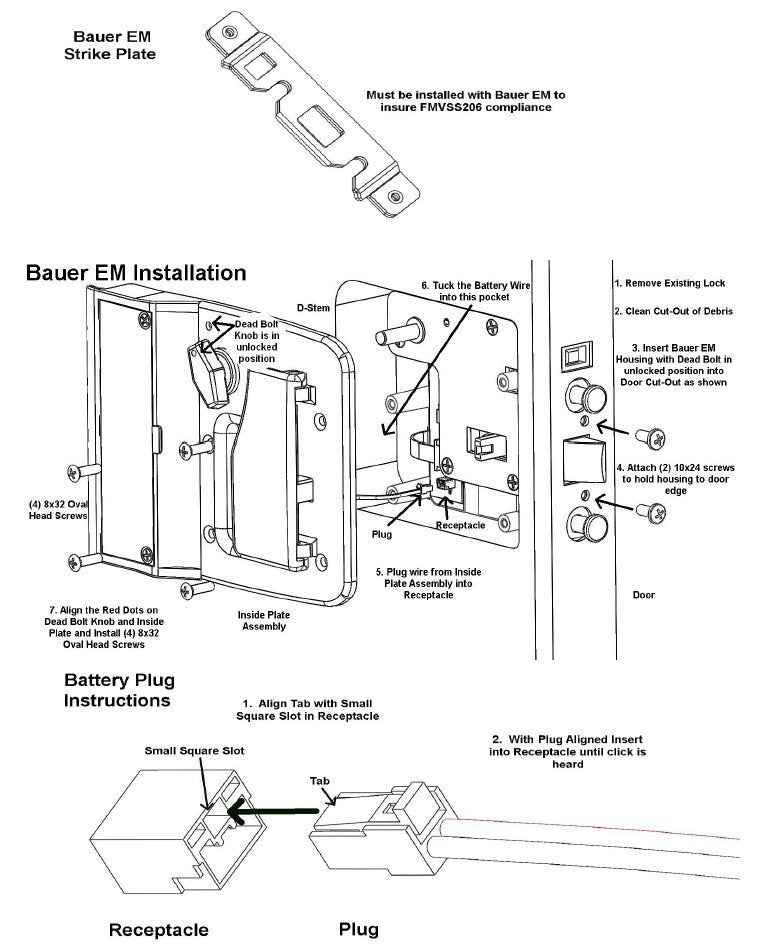 Bauer EM
Strike Plate

Must be installed with Bauer EM to insure FMVSS206 compliance

Bauer EM Installation

D-Stem

Dead Bolt Knob is in unlocked position

6. Tuck the Battery Wire into this pocket

1. Remove Existing Lock

2. Clean Cut-Out of Debris

3. Insert Bauer EM Housing with Dead Bolt in unlocked position into Door Cut-Out as shown

4. Attach (2) 10x24 screws to hold housing to door edge

(4) 8x32 Oval Head Screws

Plug

Receptacle

5. Plug wire from Inside Plate Assembly into Receptacle

Door

7. Align the Red Dots on Dead Bolt Knob and Inside Plate and Install (4) 8x32 Oval Head Screws

Inside Plate Assembly

Battery Plug Instructions

1. Align Tab with Small Square Slot in Receptacle

2. With Plug Aligned Insert into Receptacle until click is heard

Small Square Slot

Tab

Receptacle

Plug